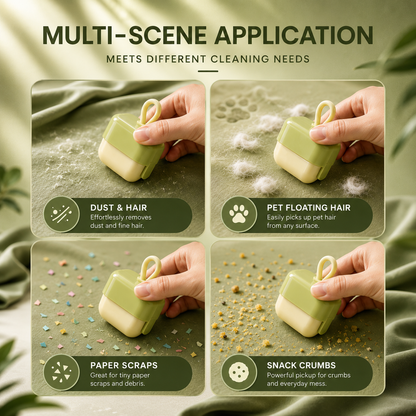 MULTI-SCENE APPLICATION

MEETS DIFFERENT CLEANING NEEDS

DUST & HAIR

Effortlessly removes dust and fine hair.

PET FLOATING HAIR

Easily picks up pet hair from any surface.

PAPER SCRAPS

Great for tiny paper scraps and debris.

SNACK CRUMBS

Powerful pickup for crumbs and everyday mess.